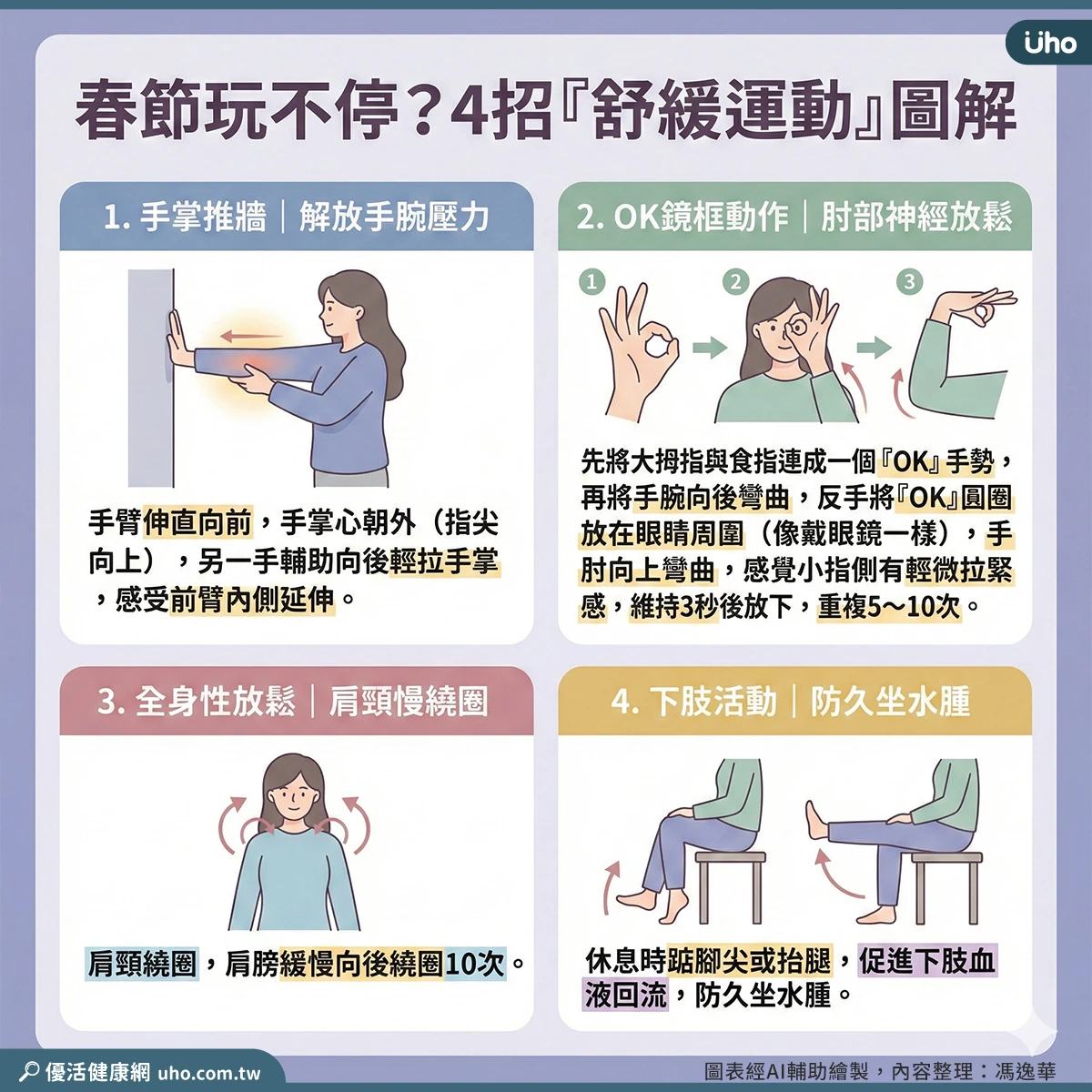 uho

春節玩不停？4招『舒緩運動』圖解

1. 手掌推牆｜解放手腕壓力

手臂伸直向前，手掌心朝外（指尖向上），另一手輔助向後輕拉手掌，感受前臂內側延伸。

2. OK鏡框動作｜肘部神經放鬆

1 2 3

先將大拇指與食指連成一個『OK』手勢，再將手腕向後彎曲，反手將『OK』圓圈放在眼睛周圍（像戴眼鏡一樣），手肘向上彎曲，感覺小指側有輕微拉緊感，維持3秒後放下，重複5～10次。

3. 全身性放鬆｜肩頸慢繞圈

肩頸繞圈，肩膀緩慢向後繞圈10次。

4. 下肢活動｜防久坐水腫

休息時踮腳尖或抬腿，促進下肢血液回流，防久坐水腫。

優活健康網 uho.com.tw

圖表經AI輔助繪製，內容整理：馮逸華