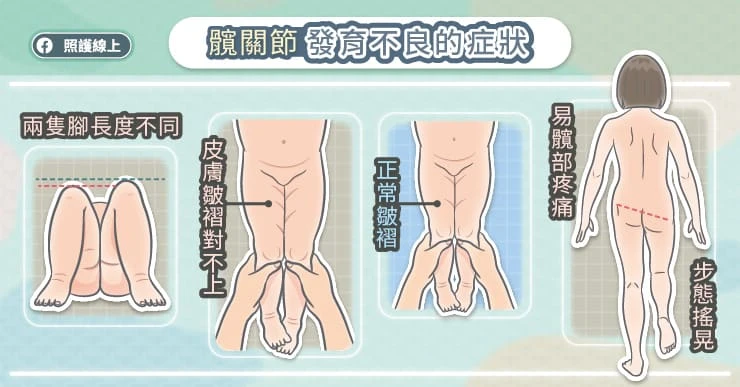 照護線上

髖關節 發育不良的症狀

兩隻腳長度不同

皮膚皺褶對不上

正常皺褶

易髖部疼痛

步態搖晃