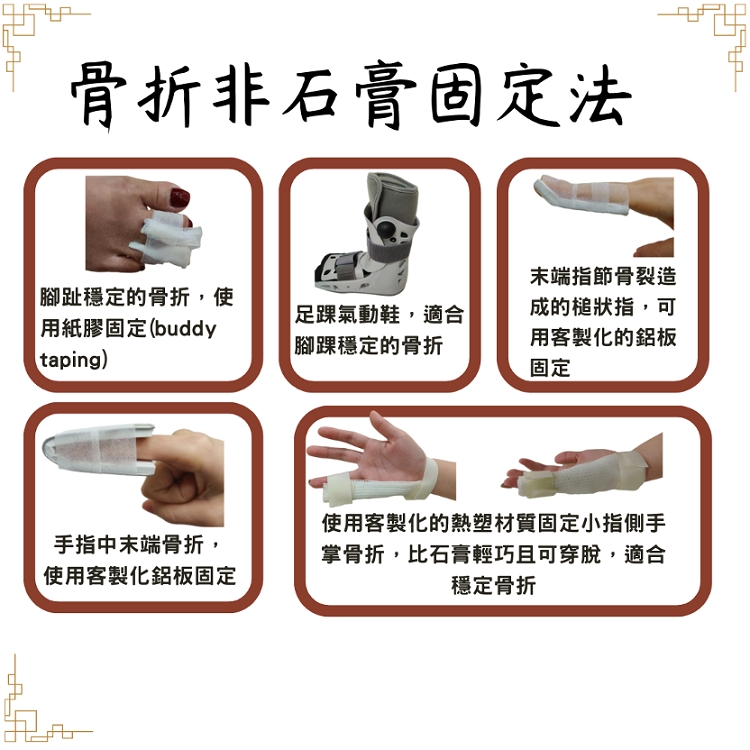 骨折非石膏固定法

腳趾穩定的骨折，使用紙膠固定(buddy taping)

足踝氣動鞋，適合腳踝穩定的骨折

末端指節骨裂造成的槌狀指，可用客製化的鋁板固定

手指中末端骨折，使用客製化鋁板固定

使用客製化的熱塑材質固定小指側手掌骨折，比石膏輕巧且可穿脫，適合穩定骨折