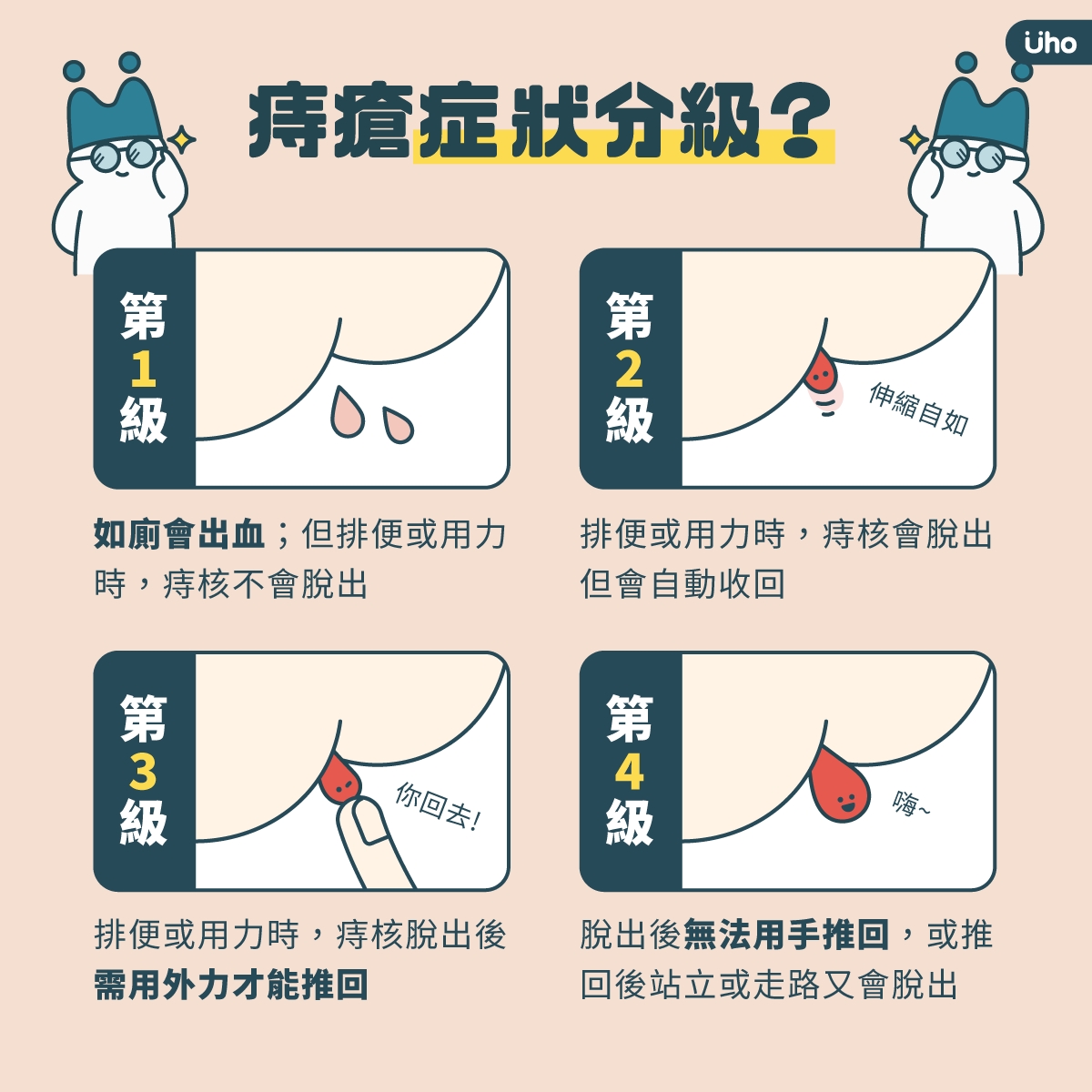 Uho

痔瘡症狀分級？

第1級

如廁會出血；但排便或用力時，痔核不會脫出

第2級

伸縮自如

排便或用力時，痔核會脫出但會自動收回

第3級

你回去！

排便或用力時，痔核脫出後需用外力才能推回

第4級

嗨~

脫出後無法用手推回，或推回後站立或走路又會脫出