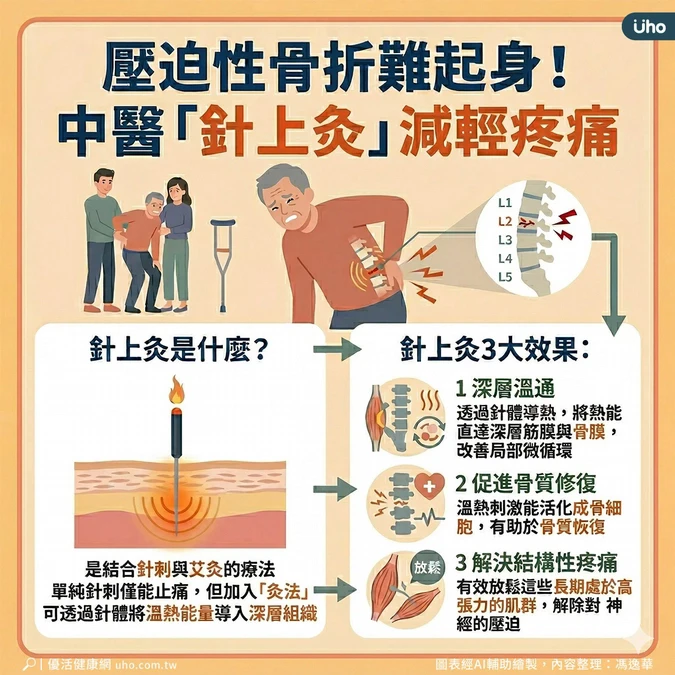 uho

壓迫性骨折難起身！
中醫「針上灸」減輕疼痛

L1
L2
L3
L4
L5

針上灸是什麼？

是結合針刺與艾灸的療法
單純針刺僅能止痛，但加入「灸法」
可透過針體將溫熱能量導入深層組織

針上灸3大效果：

1 深層溫通
透過針體導熱，將熱能直達深層筋膜與骨膜，改善局部微循環

2 促進骨質修復
溫熱刺激能活化成骨細胞，有助於骨質恢復

放鬆

3 解決結構性疼痛
有效放鬆這些長期處於高張力的肌群，解除對 神經的壓迫

優活健康網 uho.com.tw
圖表經AI輔助繪製，內容整理：馮逸華