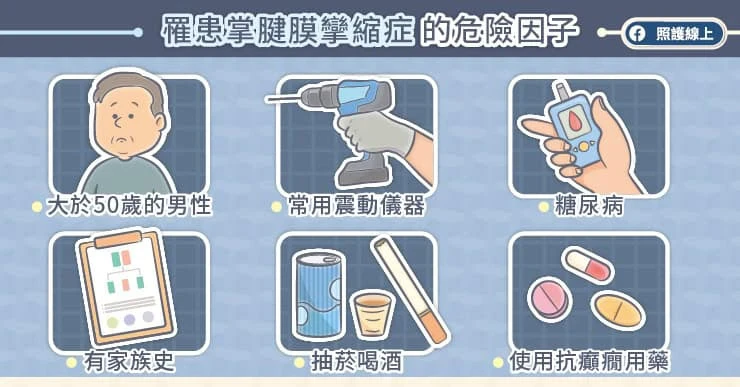 罹患掌腱膜攣縮症 的危險因子

照護線上

大於50歲的男性

常用震動儀器

糖尿病

有家族史

抽菸喝酒

使用抗癲癇用藥