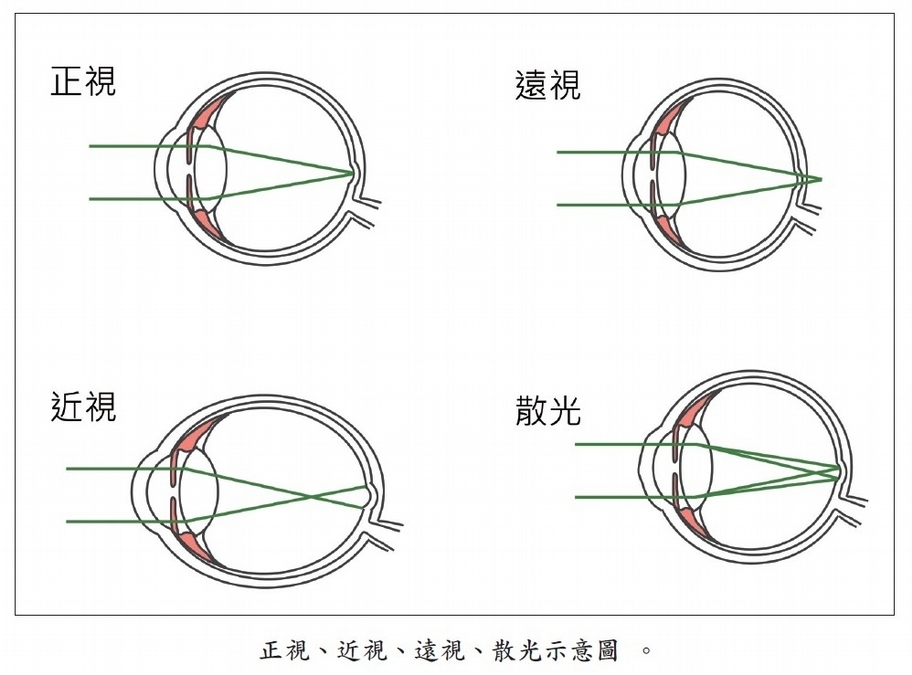 正視

遠視

近視

散光

正視、近視、遠視、散光示意圖 。