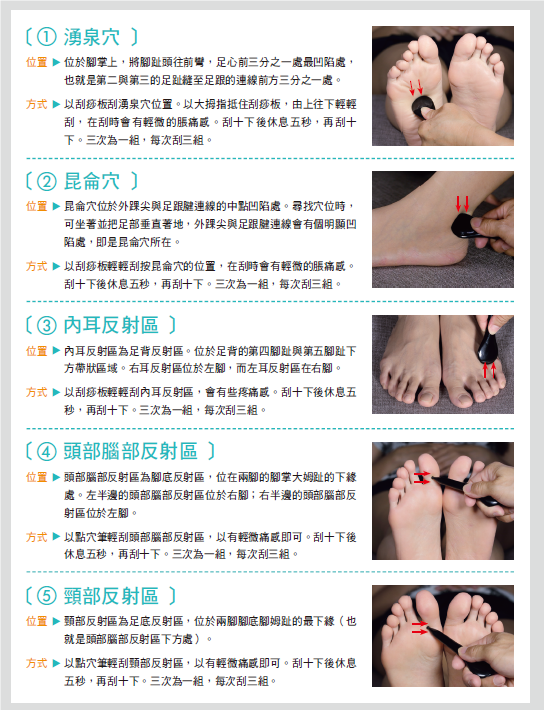 〔① 湧泉穴 〕

位置 ▶ 位於腳掌上，將腳趾頭往前彎，足心前三分之一處最凹陷處，也就是第二與第三的足趾縫至足跟的連線前方三分之一處。

方式 ▶ 以刮痧板刮湧泉穴位置。以大拇指抵住刮痧板，由上往下輕輕刮，在刮時會有輕微的脹痛感。刮十下後休息五秒，再刮十下。三次為一組，每次刮三組。

〔② 昆侖穴 〕

位置 ▶ 昆侖穴位於外踝尖與足跟腱連線的中點凹陷處。尋找穴位時，可坐著並把足部垂直著地，外踝尖與足跟腱連線會有個明顯凹陷處，即是昆侖穴所在。

方式 ▶ 以刮痧板輕輕刮按昆侖穴的位置，在刮時會有輕微的脹痛感。刮十下後休息五秒，再刮十下。三次為一組，每次刮三組。

〔③ 內耳反射區 〕

位置 ▶ 內耳反射區為足背反射區。位於足背的第四腳趾與第五腳趾下方帶狀區域。右耳反射區位於左腳，而左耳反射區在右腳。

方式 ▶ 以刮痧板輕輕刮內耳反射區，會有些疼痛感。刮十下後休息五秒，再刮十下。三次為一組，每次刮三組。

〔④ 頭部腦部反射區 〕

位置 ▶ 頭部腦部反射區為腳底反射區，位在兩腳的腳掌大姆趾的下緣處。左半邊的頭部腦部反射區位於右腳；右半邊的頭部腦部反射區位於左腳。

方式 ▶ 以點穴筆輕刮頭部腦部反射區，以有輕微痛感即可。刮十下後休息五秒，再刮十下。三次為一組，每次刮三組。

〔⑤ 頸部反射區 〕

位置 ▶ 頸部反射區為足底反射區，位於兩腳腳底腳姆趾的最下緣（也就是頭部腦部反射區下方處）。

方式 ▶ 以點穴筆輕刮頸部反射區，以有輕微痛感即可。刮十下後休息五秒，再刮十下。三次為一組，每次刮三組。